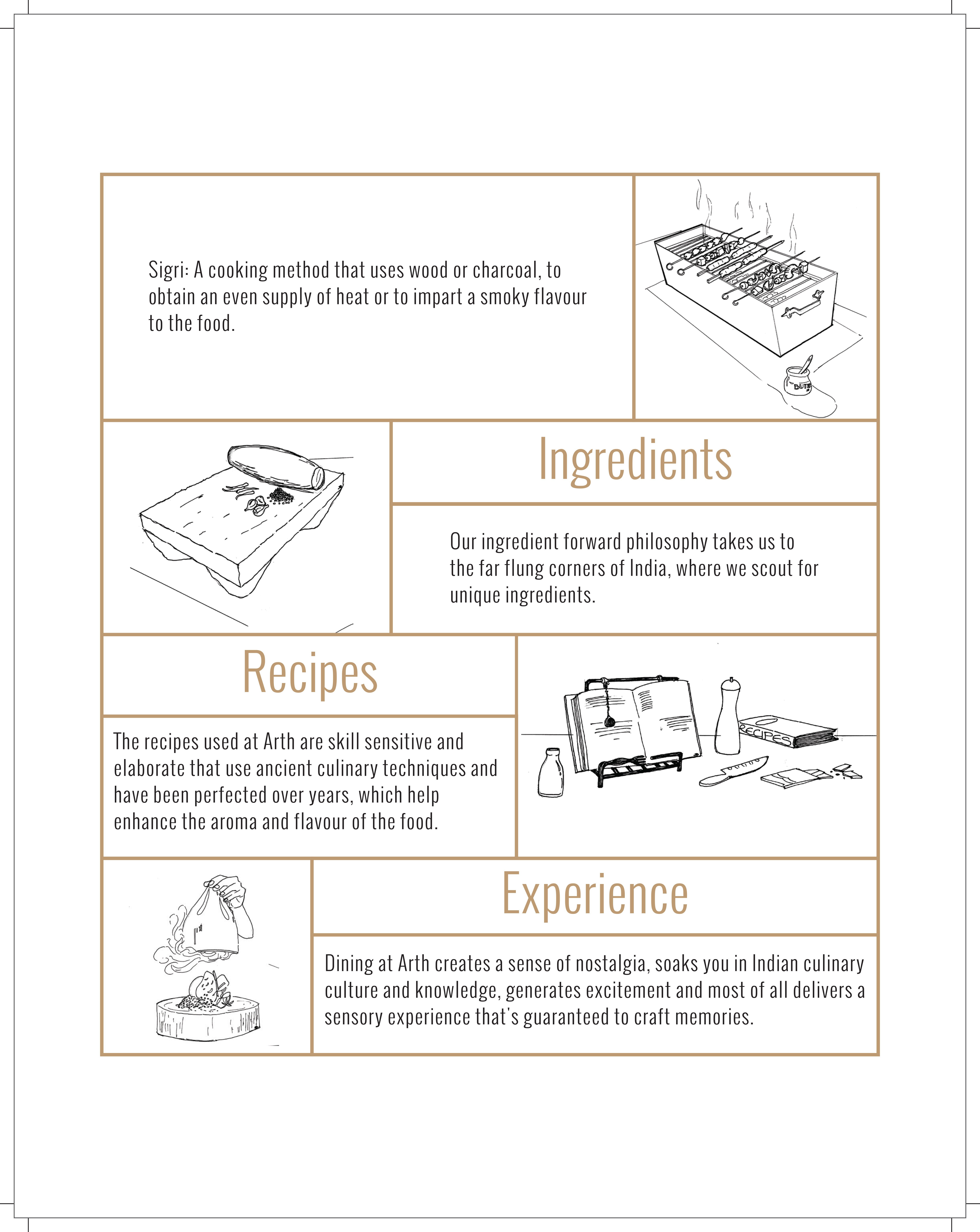 Sigri: A cooking method that uses wood or charcoal, to obtain an even supply of heat or to impart a smoky flavour to the food.

BUTTER

Ingredients

Our ingredient forward philosophy takes us to the far flung corners of India, where we scout for unique ingredients.

Recipes

The recipes used at Arth are skill sensitive and elaborate that use ancient culinary techniques and have been perfected over years, which help enhance the aroma and flavour of the food.

RECIPES

Experience

Dining at Arth creates a sense of nostalgia, soaks you in Indian culinary culture and knowledge, generates excitement and most of all delivers a sensory experience that's guaranteed to craft memories.